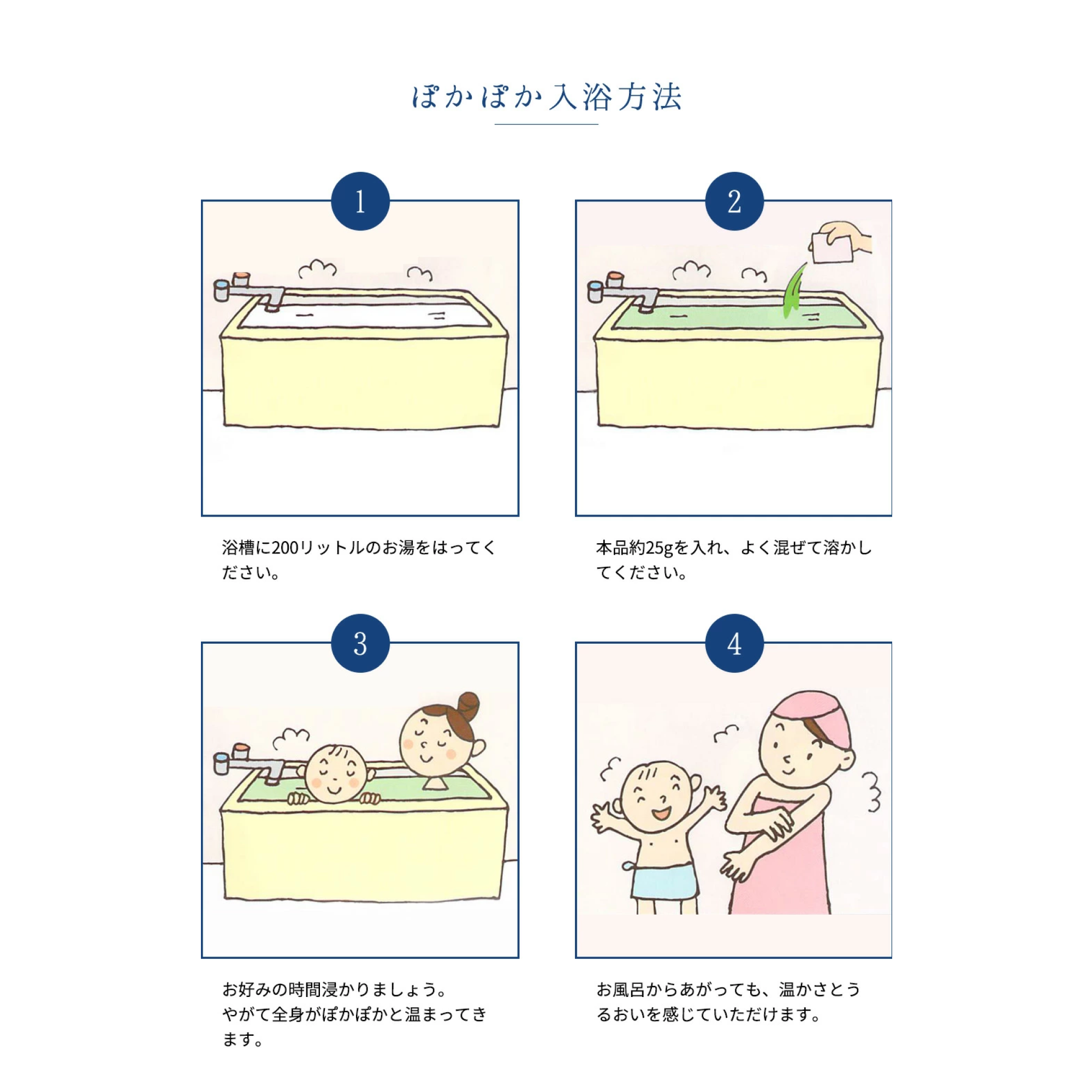 ぽかぽか入浴方法

1

浴槽に200リットルのお湯をはってください。

2

本品約25gを入れ、よく混ぜて溶かしてください。

3

お好みの時間浸かりましょう。
やがて全身がぽかぽかと温まってきます。

4

お風呂からあがっても、温かさとうるおいを感じていただけます。